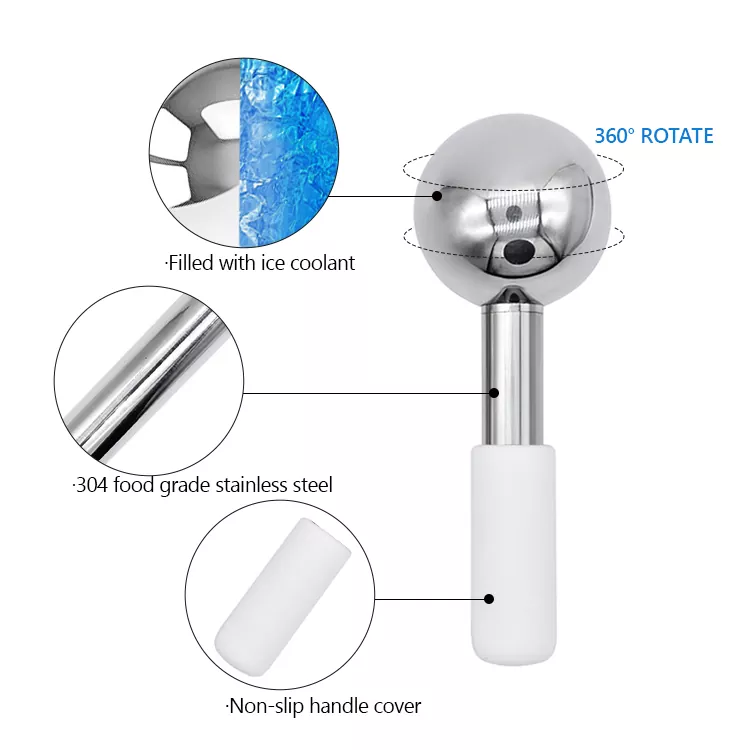 360° ROTATE

·Filled with ice coolant

·304 food grade stainless steel

·Non-slip handle cover